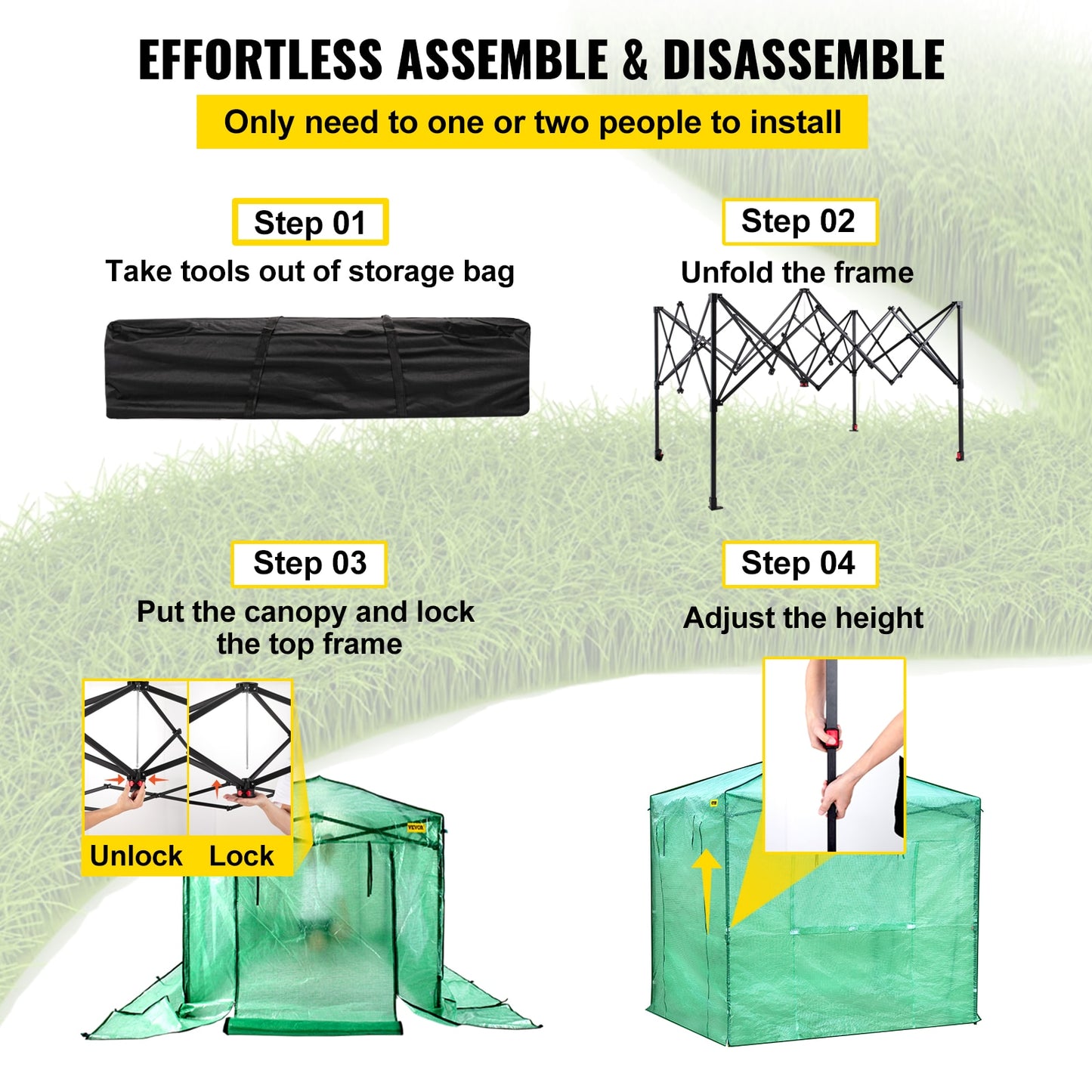 EFFORTLESS ASSEMBLE & DISASSEMBLE

Only need to one or two people to install

Step 01

Take tools out of storage bag

Step 02

Unfold the frame

Step 03

Put the canopy and lock the top frame

Unlock Lock

VEVOR

Step 04

Adjust the height