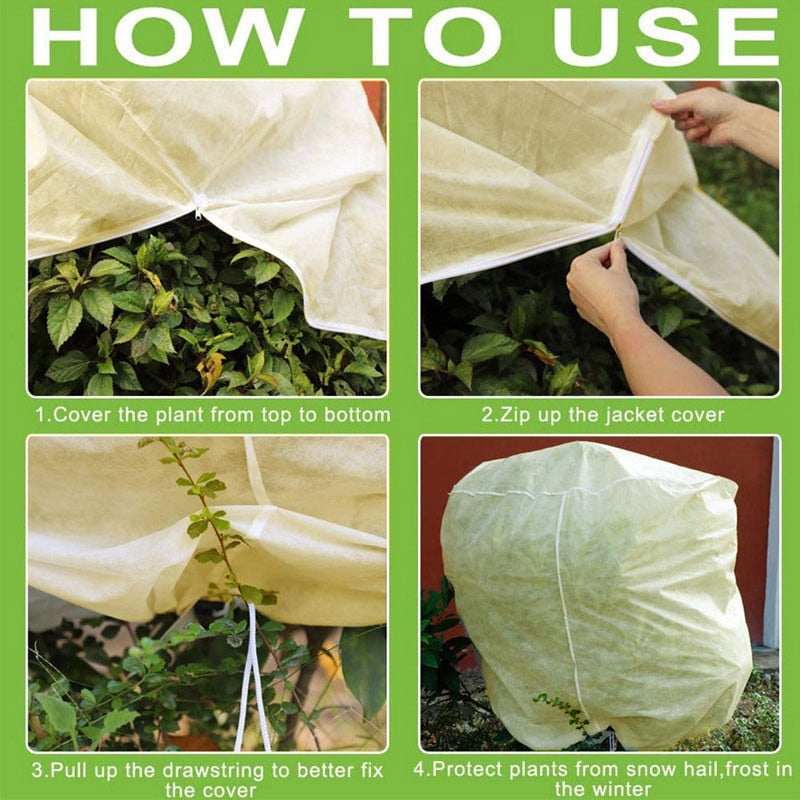 HOW TO USE

1.Cover the plant from top to bottom

2.Zip up the jacket cover

3.Pull up the drawstring to better fix the cover

4.Protect plants from snow hail,frost in the winter