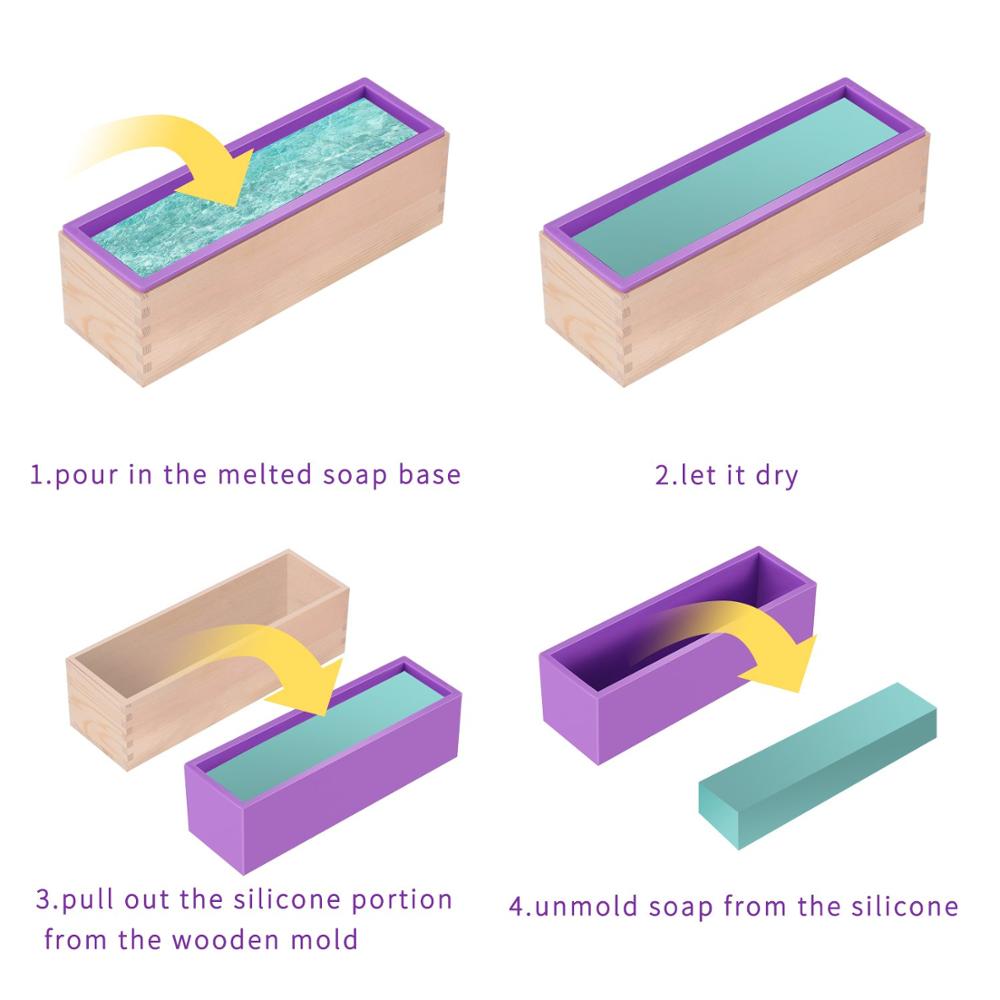 1.pour in the melted soap base

2.let it dry

3.pull out the silicone portion from the wooden mold

4.unmold soap from the silicone