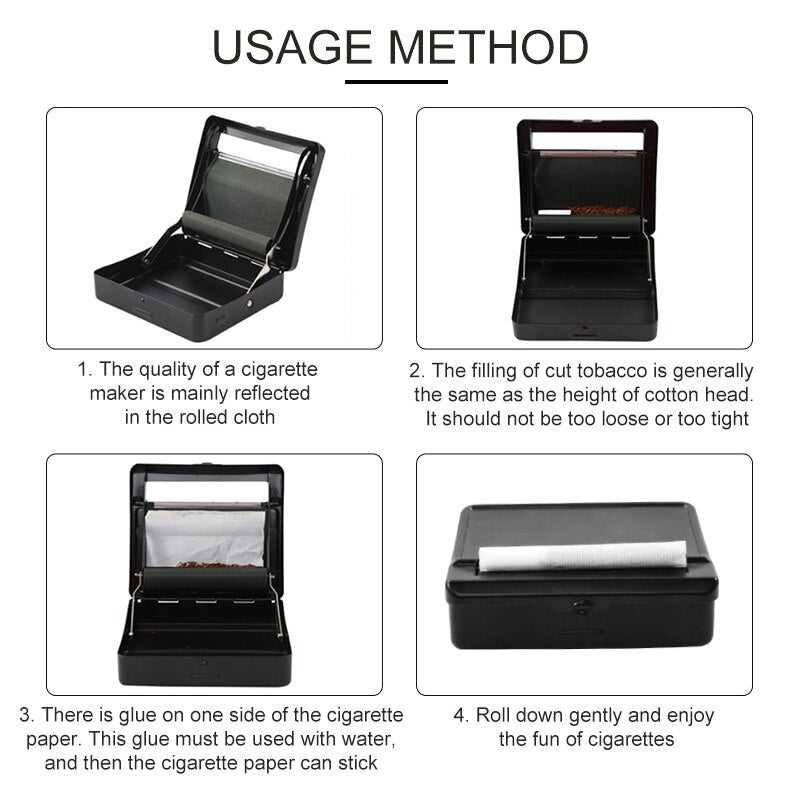 USAGE METHOD

1. The quality of a cigarette maker is mainly reflected in the rolled cloth

2. The filling of cut tobacco is generally the same as the height of cotton head. It should not be too loose or too tight

3. There is glue on one side of the cigarette paper. This glue must be used with water, and then the cigarette paper can stick

4. Roll down gently and enjoy the fun of cigarettes